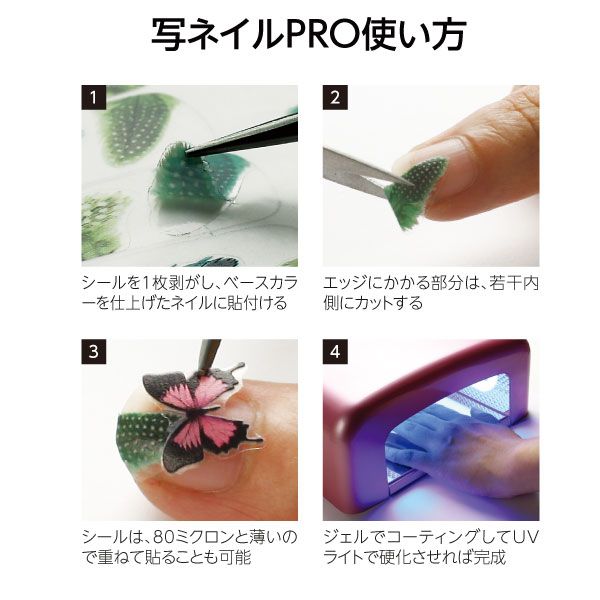 写ネイルPRO使い方

1

シールを1枚剥がし、ベースカラーを仕上げたネイルに貼付ける

2

エッジにかかる部分は、若干内側にカットする

3

シールは、80ミクロンと薄いので重ねて貼ることも可能

4

ジェルでコーティングしてUVライトで硬化させれば完成